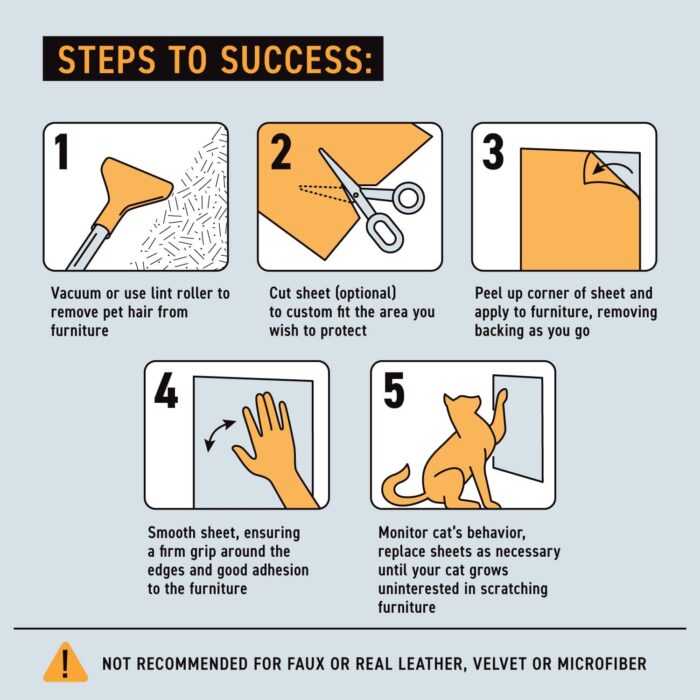 STEPS TO SUCCESS:

1

Vacuum or use lint roller to remove pet hair from furniture

2

Cut sheet (optional) to custom fit the area you wish to protect

3

Peel up corner of sheet and apply to furniture, removing backing as you go

4

Smooth sheet, ensuring a firm grip around the edges and good adhesion to the furniture

5

Monitor cat's behavior, replace sheets as necessary until your cat grows uninterested in scratching furniture

!

NOT RECOMMENDED FOR FAUX OR REAL LEATHER, VELVET OR MICROFIBER